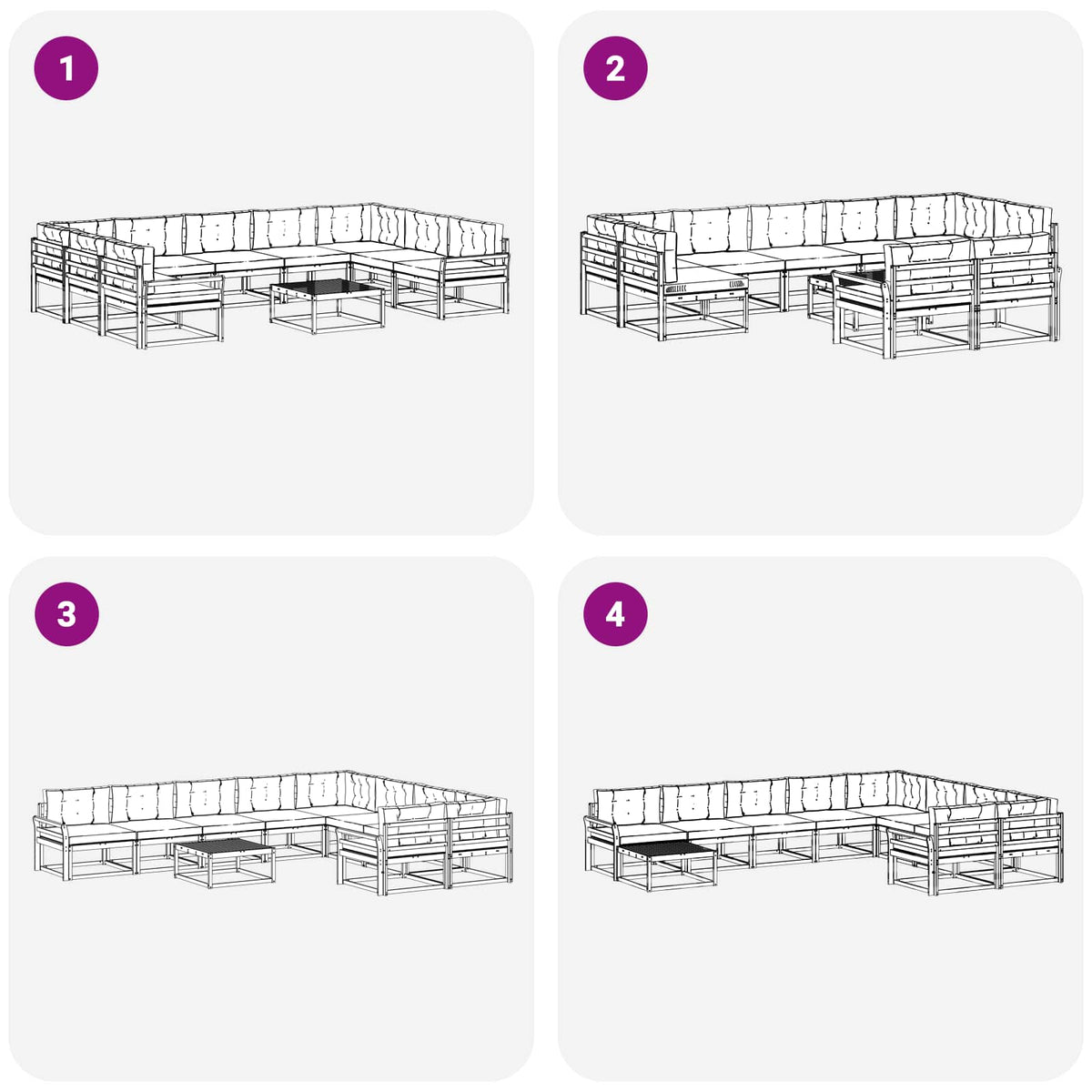 1

2

3

4