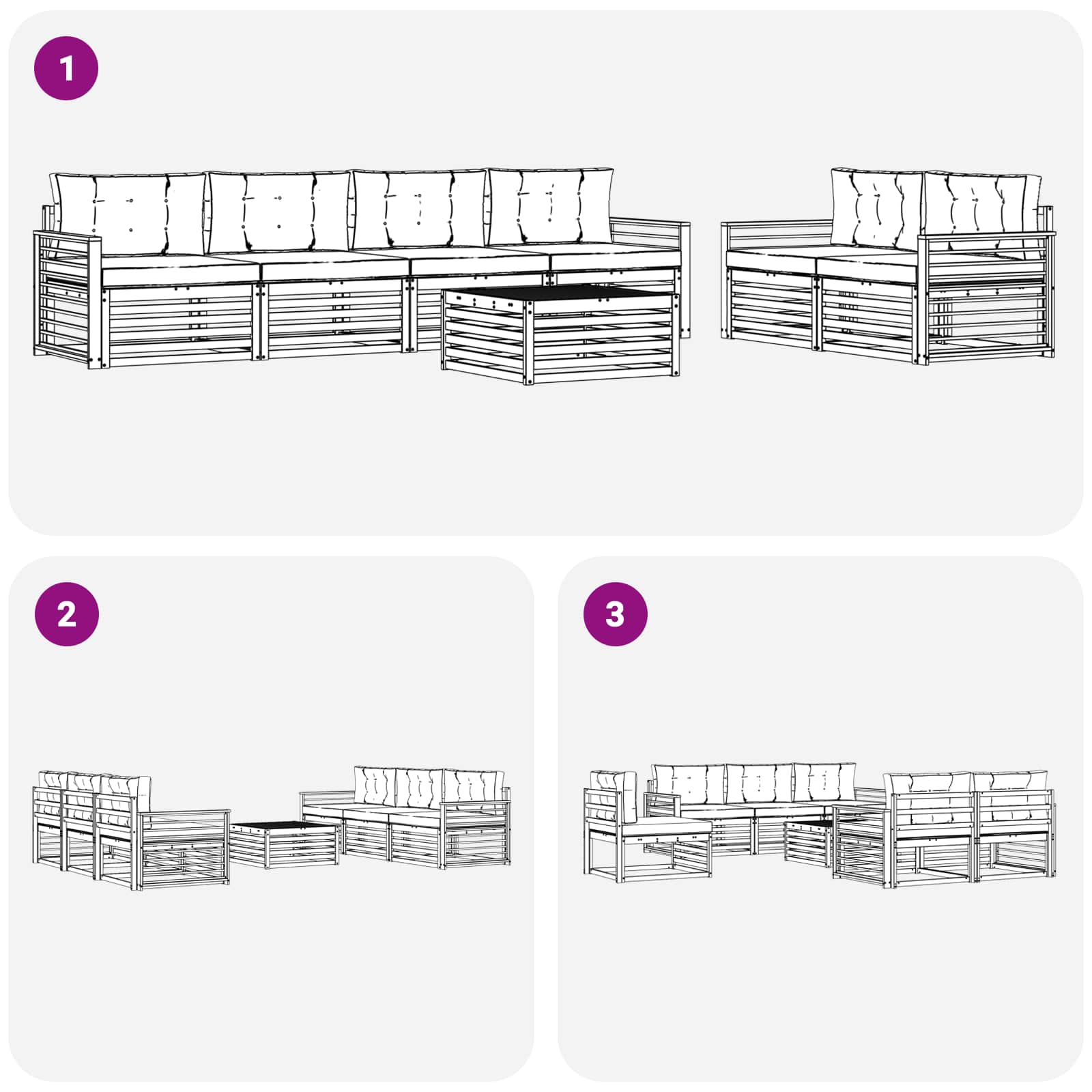 1

2

3