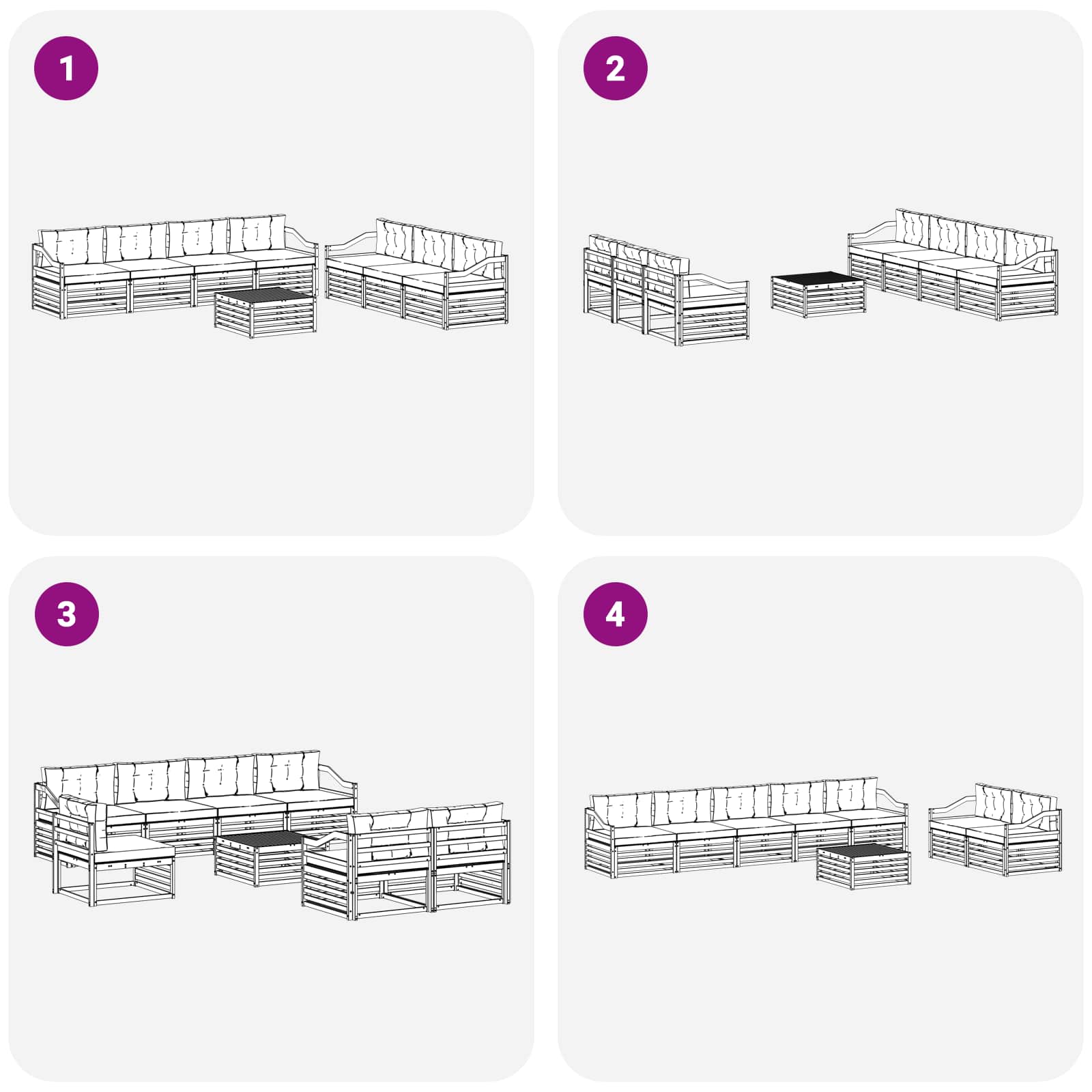 1

2

3

4