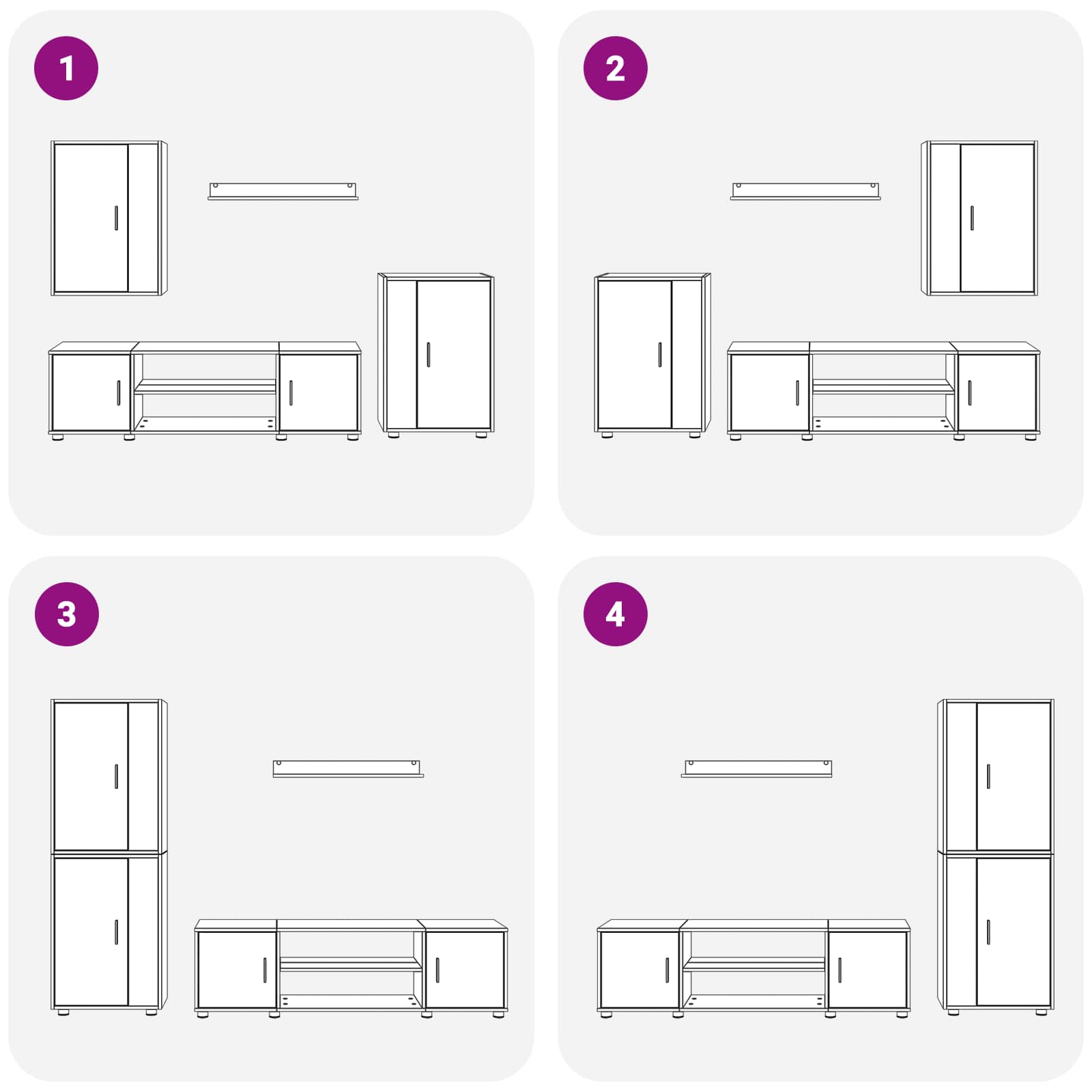 1

2

3

4