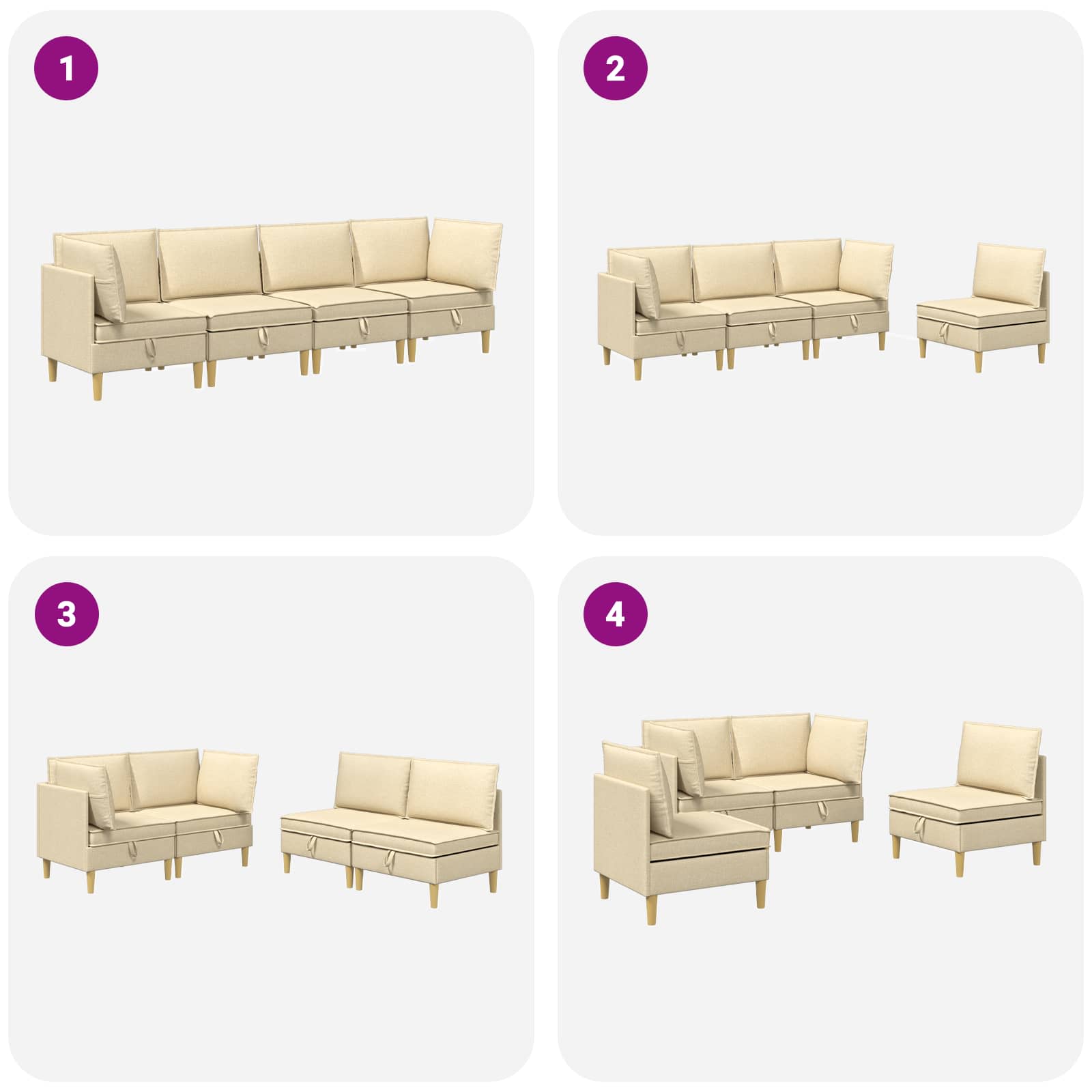 1

2

3

4