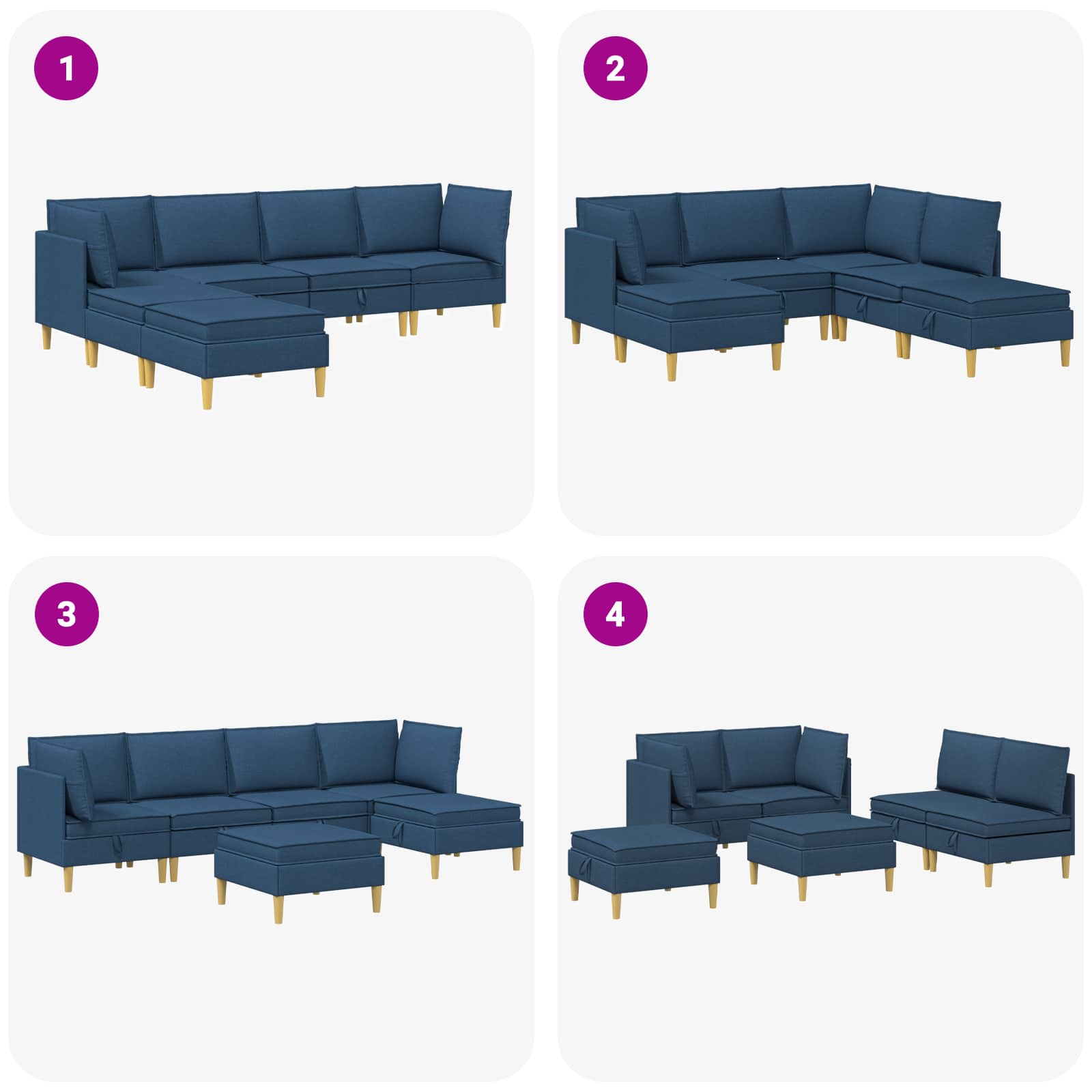 1

2

3

4