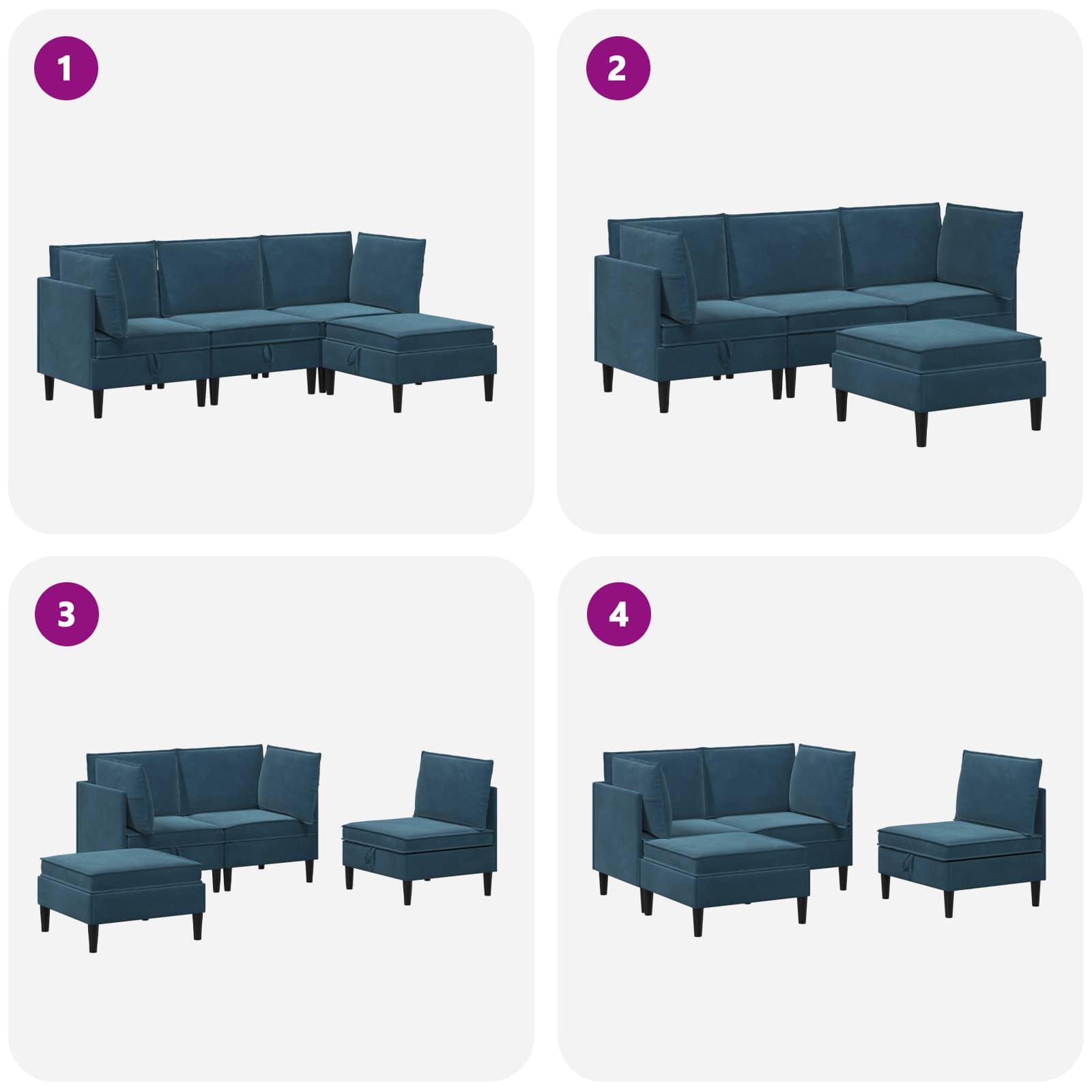 1

2

3

4