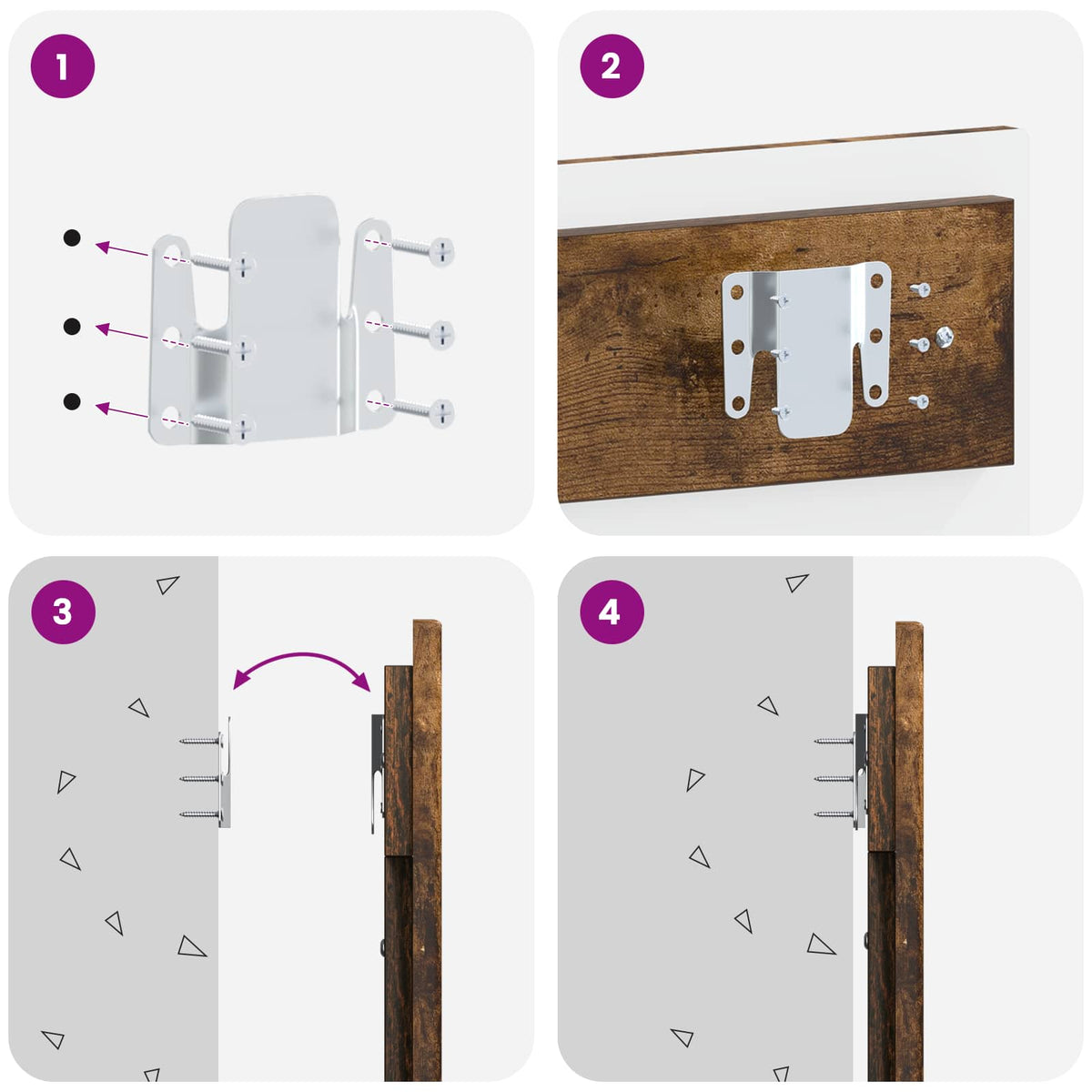 1

2

3

4