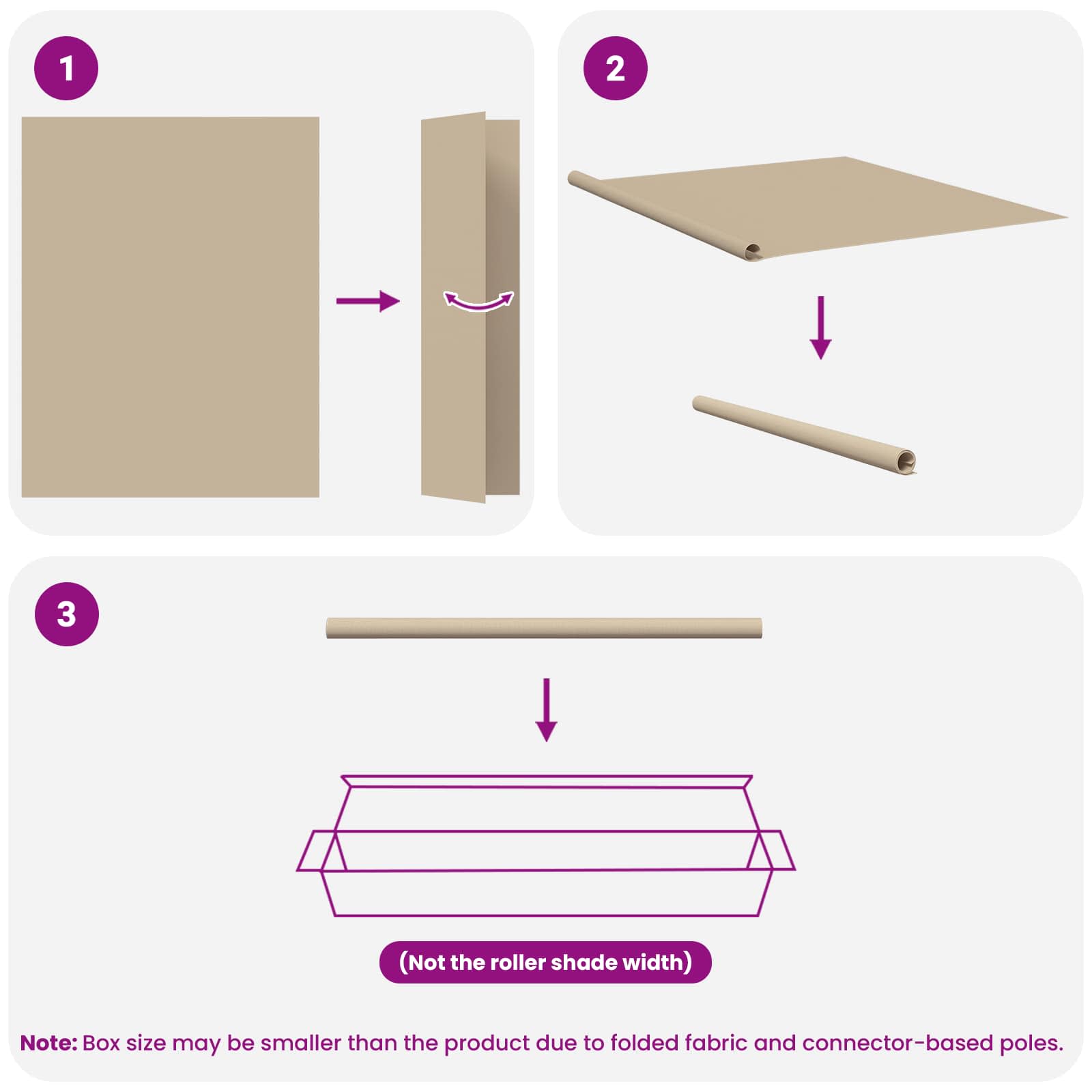 1

2

3

(Not the roller shade width)

Note: Box size may be smaller than the product due to folded fabric and connector-based poles.