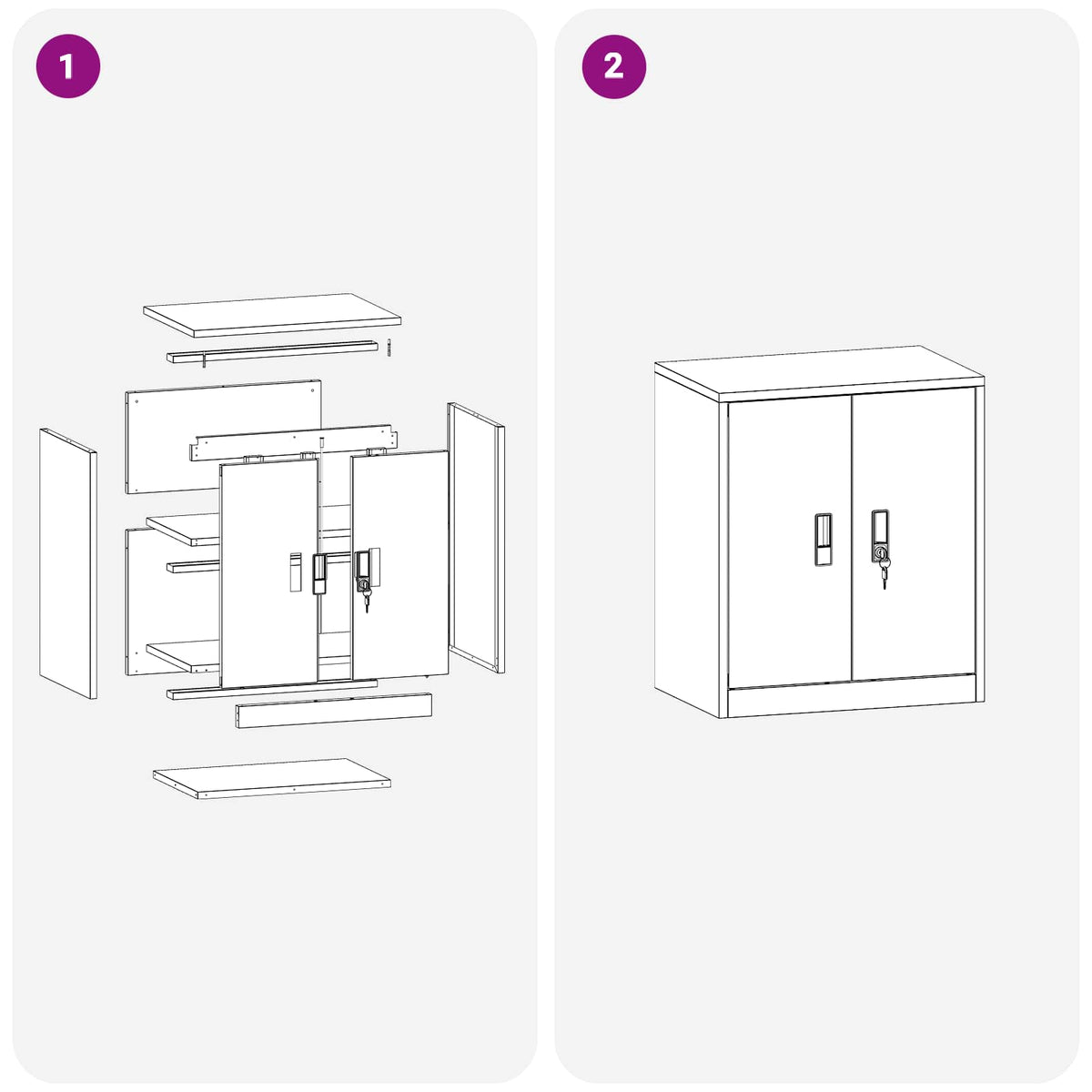 1

2