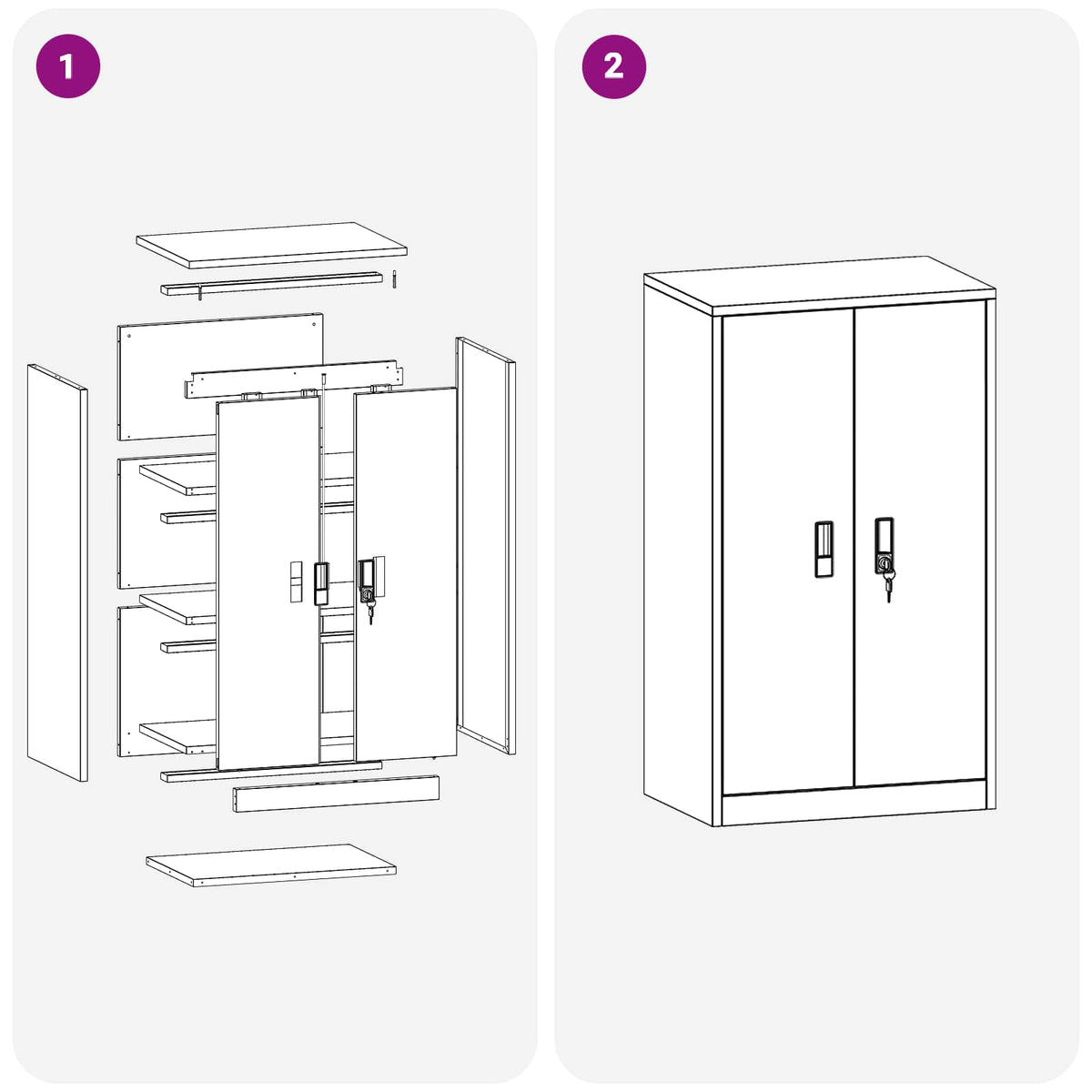 1

2